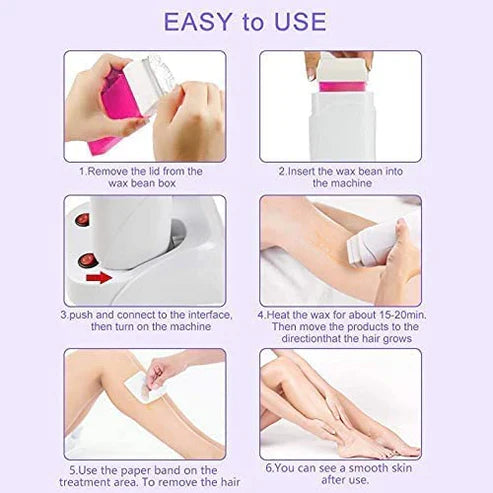 EASY to USE

1.Remove the lid from the wax bean box

2.Insert the wax bean into the machine

3.push and connect to the interface, then turn on the machine

4.Heat the wax for about 15-20min. Then move the products to the directionthat the hair grows

5.Use the paper band on the treatment area. To remove the hair

6.You can see a smooth skin after use.